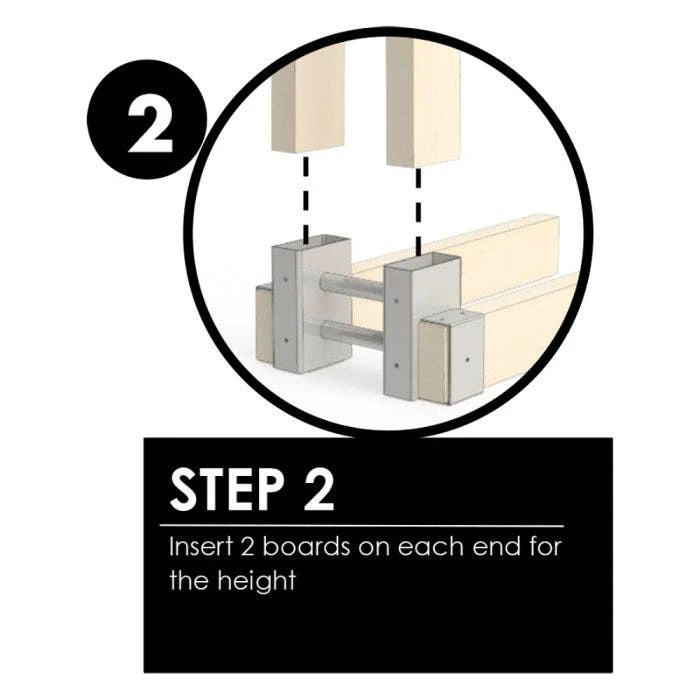 2

STEP 2

Insert 2 boards on each end for the height