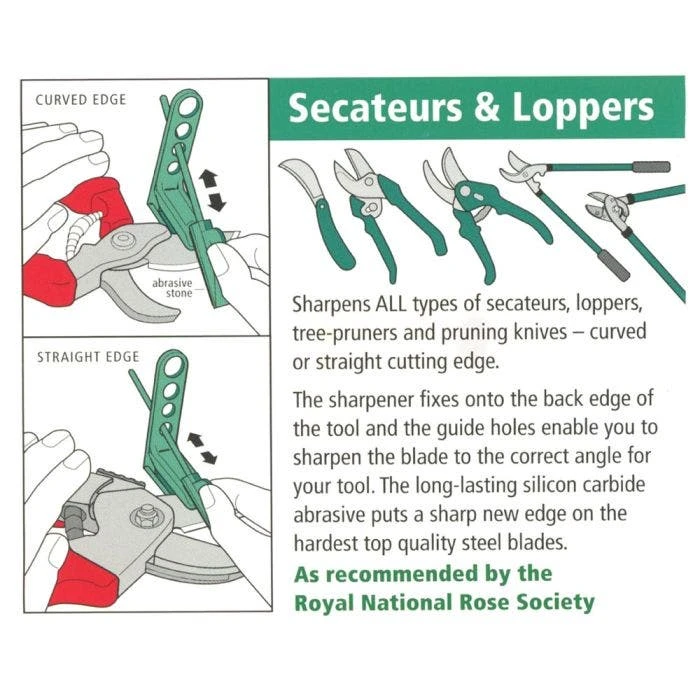 CURVED EDGE

abrasive stone

STRAIGHT EDGE

Secateurs & Loppers

Sharpens ALL types of secateurs, loppers, tree-pruners and pruning knives – curved or straight cutting edge.

The sharpener fixes onto the back edge of the tool and the guide holes enable you to sharpen the blade to the correct angle for your tool. The long-lasting silicon carbide abrasive puts a sharp new edge on the hardest top quality steel blades.

As recommended by the Royal National Rose Society